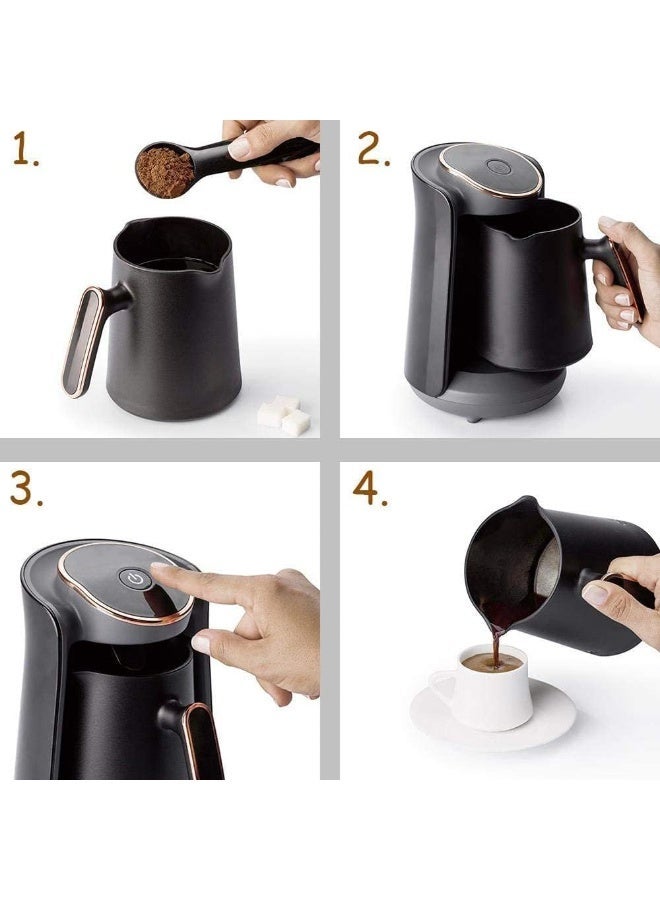 1.

2.

3.

4.